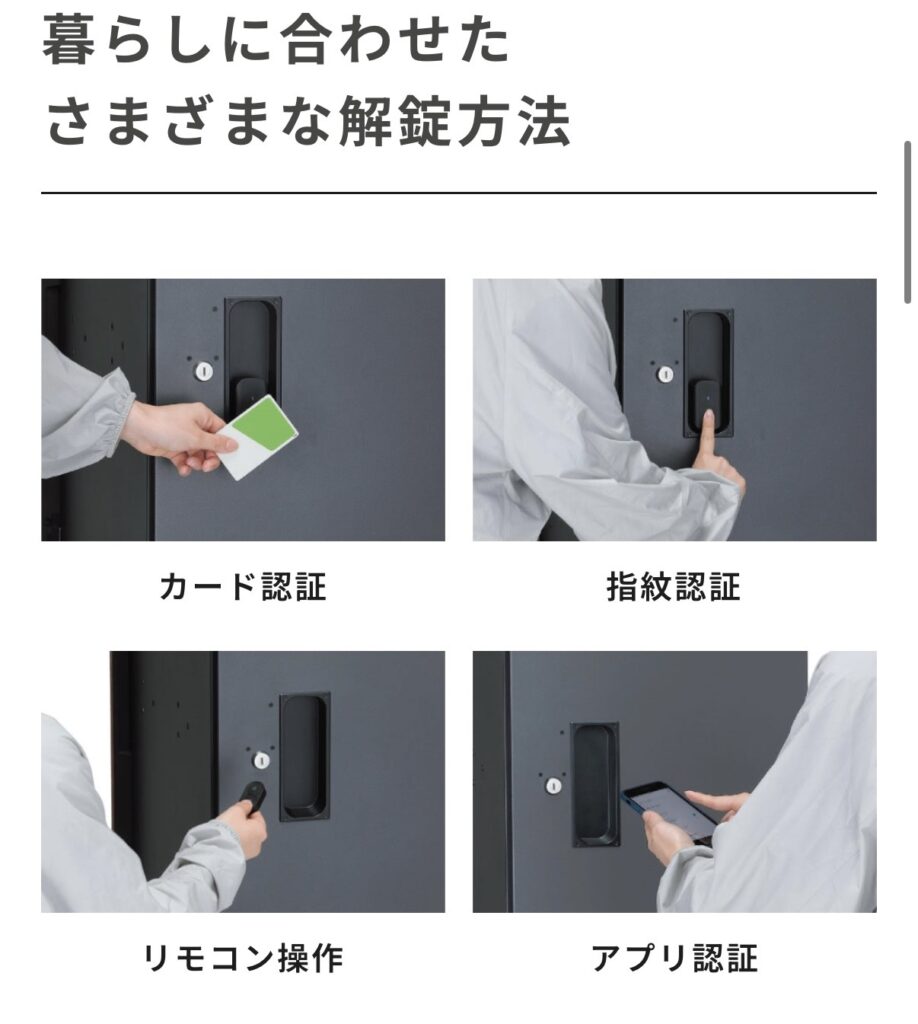 暮らしに合わせた
さまざまな解錠方法

カード認証

指紋認証

リモコン操作

アプリ認証